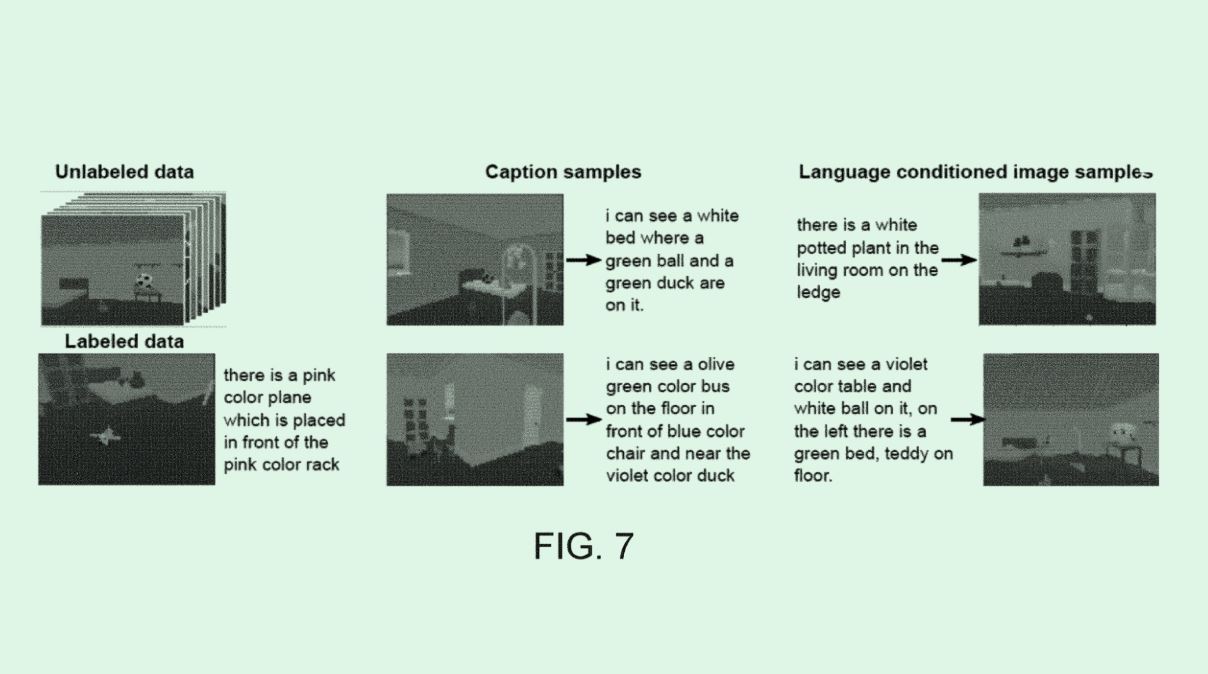 Unlabeled data

Labeled data

there is a pink color plane which is placed in front of the pink color rack

Caption samples

i can see a white bed where a green ball and a green duck are on it.

i can see a olive green color bus on the floor in front of blue color chair and near the violet color duck

Language conditioned image samples

there is a white potted plant in the living room on the ledge

i can see a violet color table and white ball on it, on the left there is a green bed, teddy on floor.

FIG. 7